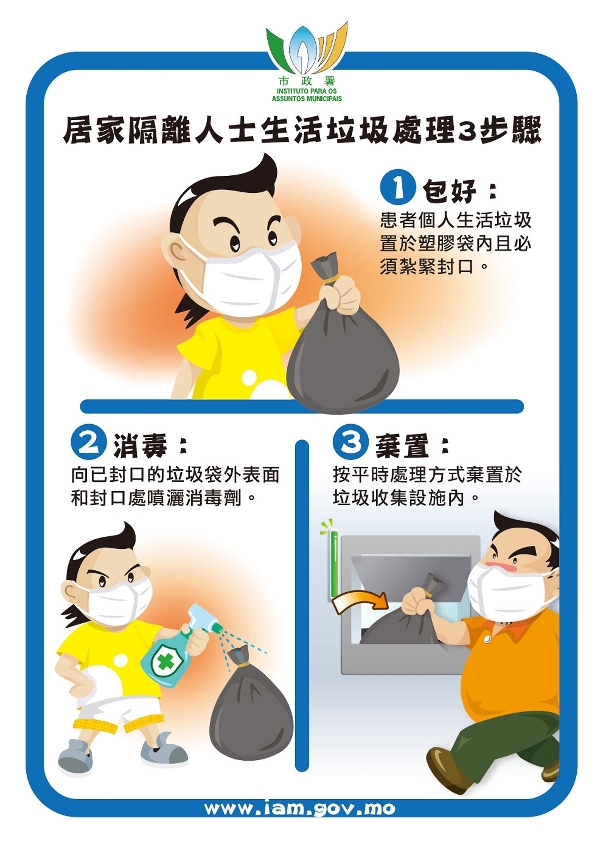 市政署
INSTITUTO PARA OS ASSUNTOS MUNICIPAIS

居家隔離人士生活垃圾處理3步驟

1 包好：
患者個人生活垃圾置於塑膠袋內且必須紮緊封口。

2 消毒：
向已封口的垃圾袋外表面和封口處噴灑消毒劑。

3 棄置：
按平時處理方式棄置於垃圾收集設施內。

www.iam.gov.mo