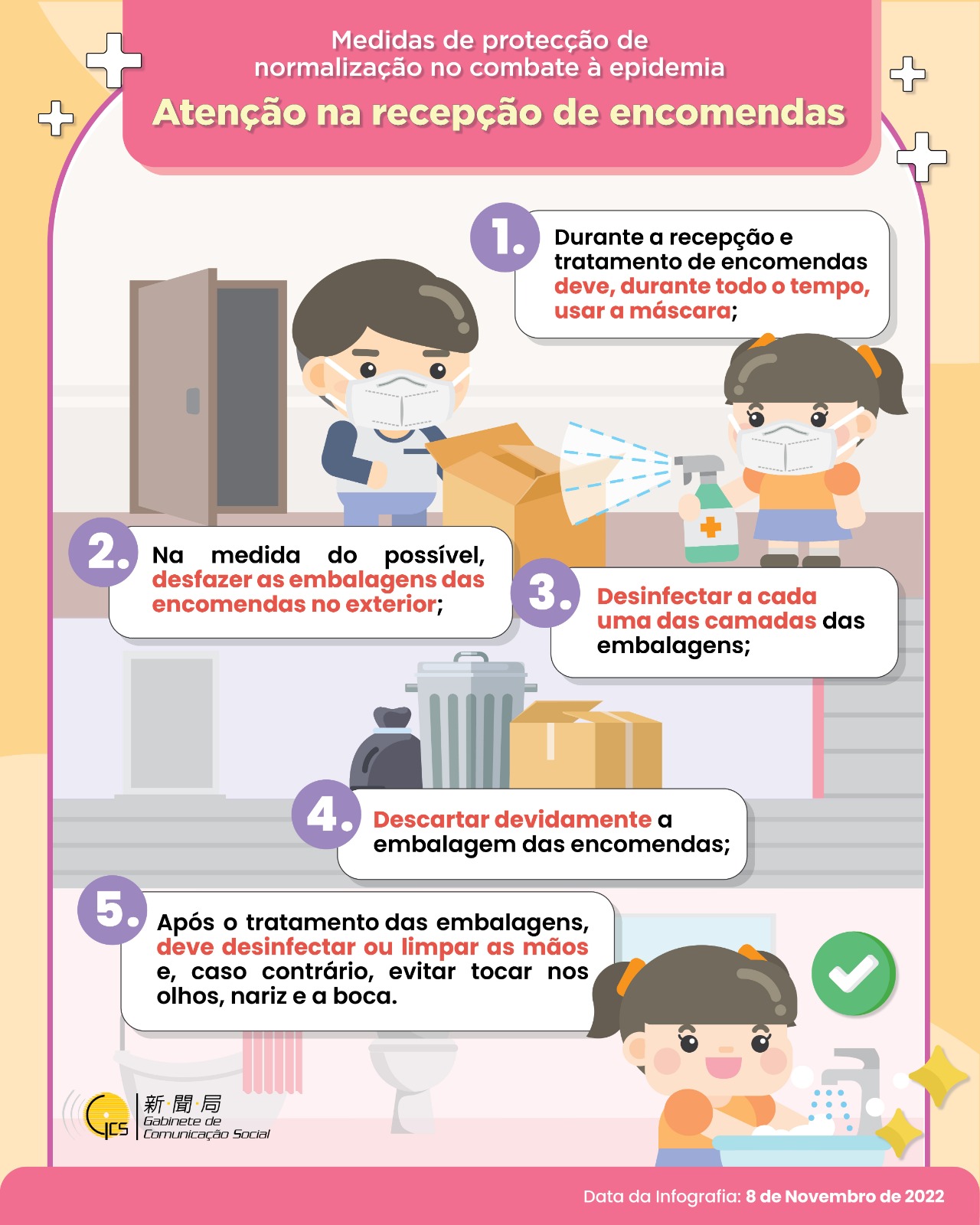 Medidas de protecção de normalização no combate à epidemia

Atenção na recepção de encomendas

1. Durante a recepção e tratamento de encomendas deve, durante todo o tempo, usar a máscara;

2. Na medida do possível, desfazer as embalagens das encomendas no exterior;

3. Desinfectar a cada uma das camadas das embalagens;

4. Descartar devidamente a embalagem das encomendas;

5. Após o tratamento das embalagens, deve desinfectar ou limpar as mãos e, caso contrário, evitar tocar nos olhos, nariz e a boca.

GCS 新·聞·局 Gabinete de Comunicação Social

Data da Infografia: 8 de Novembro de 2022