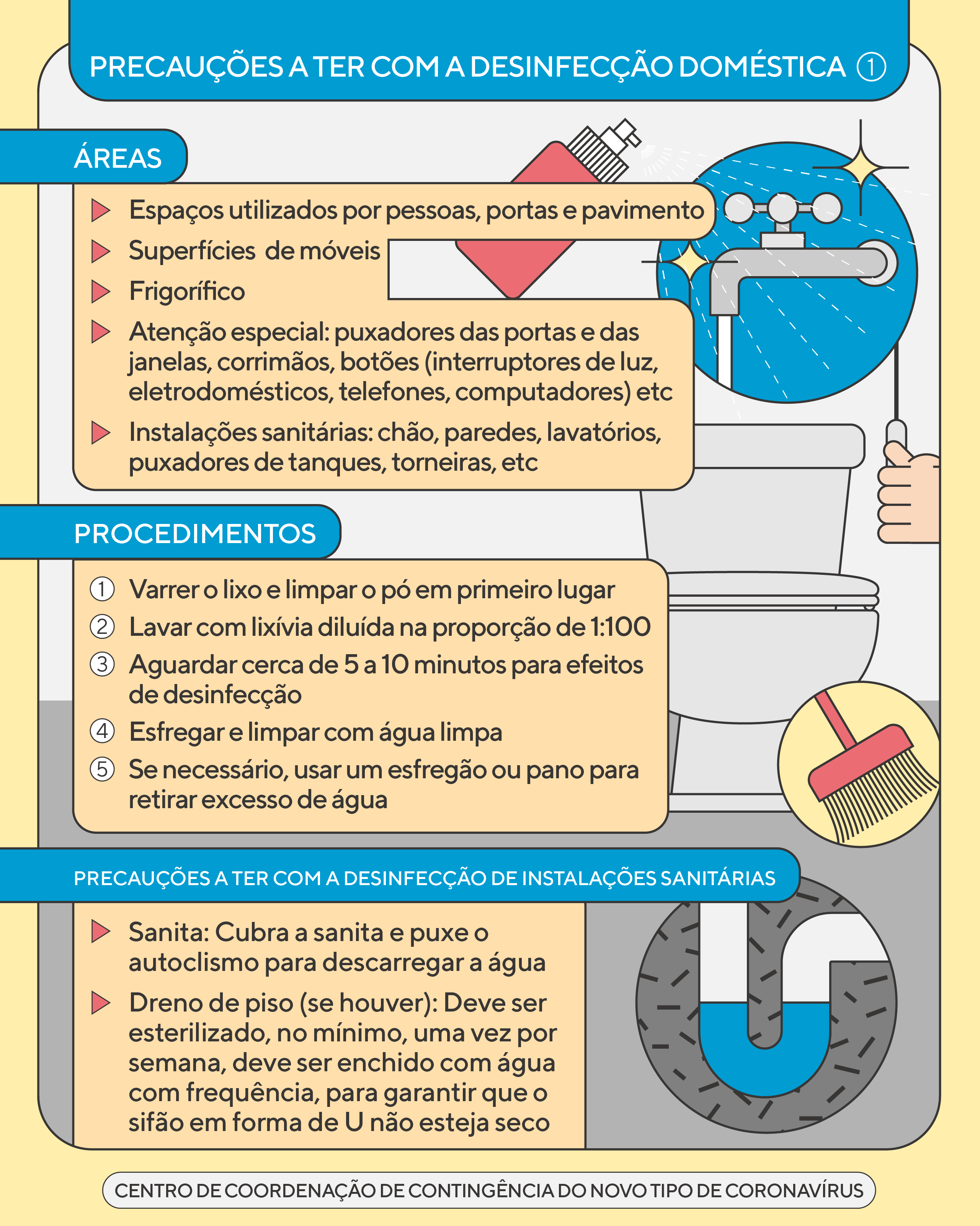 PRECAUÇÕES A TER COM A DESINFECÇÃO DOMÉSTICA ①

ÁREAS

Espaços utilizados por pessoas, portas e pavimento

Superfícies de móveis

Frigorífico

Atenção especial: puxadores das portas e das janelas, corrimãos, botões (interruptores de luz, eletrodomésticos, telefones, computadores) etc

Instalações sanitárias: chão, paredes, lavatórios, puxadores de tanques, torneiras, etc

PROCEDIMENTOS

① Varrer o lixo e limpar o pó em primeiro lugar

② Lavar com lixívia diluída na proporção de 1:100

③ Aguardar cerca de 5 a 10 minutos para efeitos de desinfecção

④ Esfregar e limpar com água limpa

⑤ Se necessário, usar um esfregão ou pano para retirar excesso de água

PRECAUÇÕES A TER COM A DESINFECÇÃO DE INSTALAÇÕES SANITÁRIAS

Sanita: Cubra a sanita e puxe o autoclismo para descarregar a água

Dreno de piso (se houver): Deve ser esterilizado, no mínimo, uma vez por semana, deve ser enchido com água com frequência, para garantir que o sifão em forma de U não esteja seco

CENTRO DE COORDENAÇÃO DE CONTINGÊNCIA DO NOVO TIPO DE CORONAVÍRUS