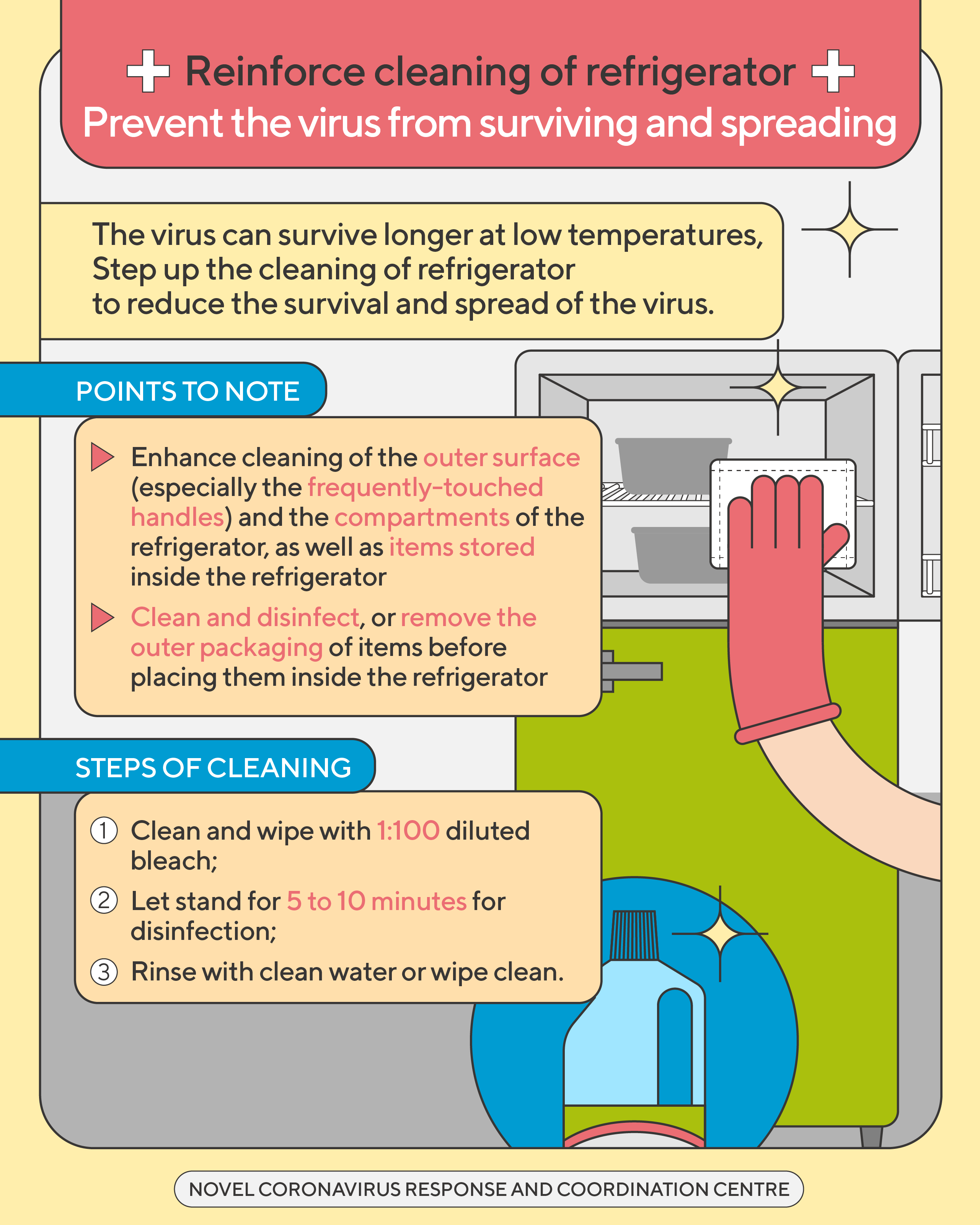 Reinforce cleaning of refrigerator
Prevent the virus from surviving and spreading

The virus can survive longer at low temperatures,
Step up the cleaning of refrigerator
to reduce the survival and spread of the virus.

POINTS TO NOTE

Enhance cleaning of the outer surface (especially the frequently-touched handles) and the compartments of the refrigerator, as well as items stored inside the refrigerator

Clean and disinfect, or remove the outer packaging of items before placing them inside the refrigerator

STEPS OF CLEANING

① Clean and wipe with 1:100 diluted bleach;

② Let stand for 5 to 10 minutes for disinfection;

③ Rinse with clean water or wipe clean.

NOVEL CORONAVIRUS RESPONSE AND COORDINATION CENTRE