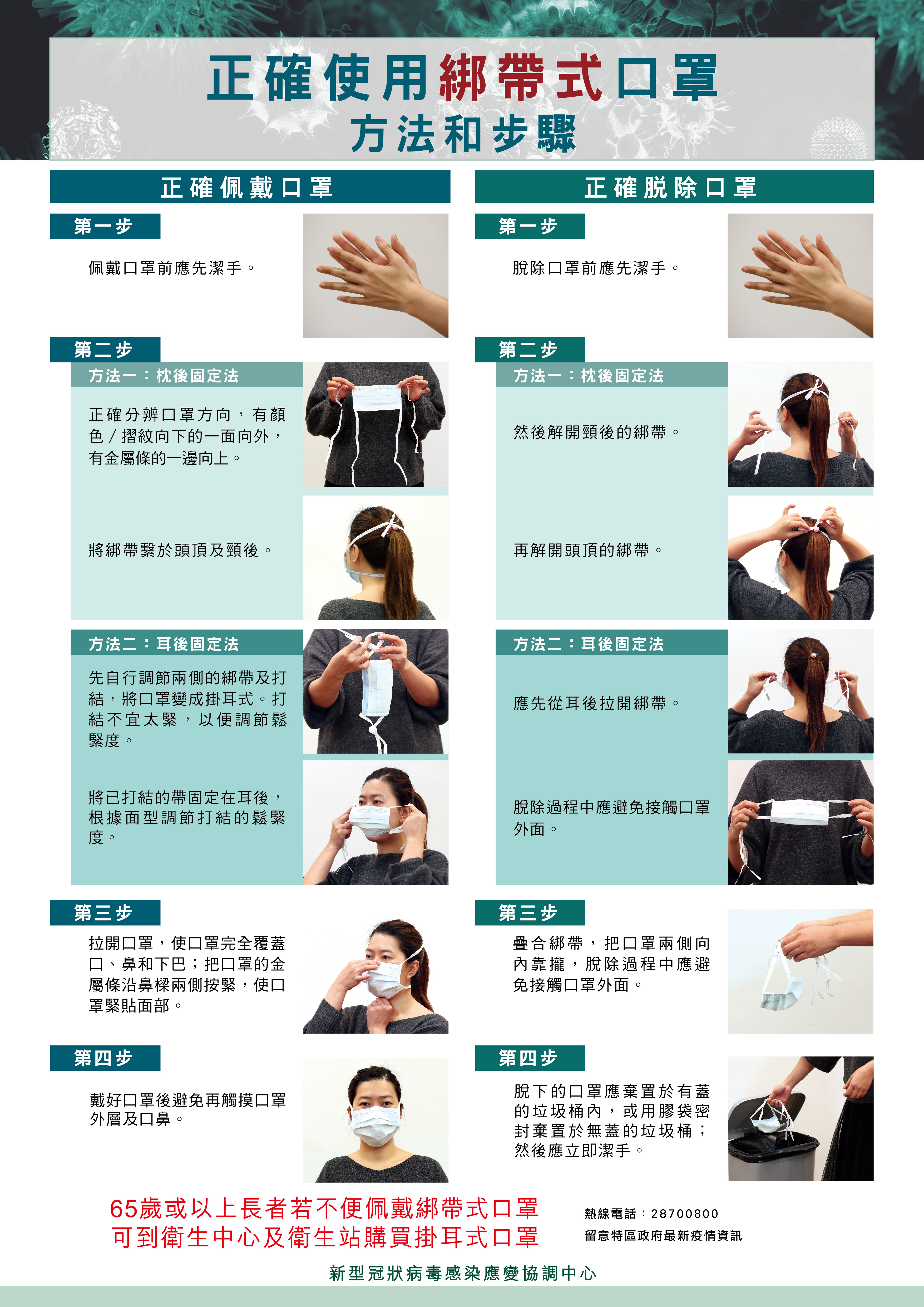 正確使用綁帶式口罩
方法和步驟

正確佩戴口罩

第一步

佩戴口罩前應先潔手。

第二步

方法一：枕後固定法

正確分辨口罩方向，有顏色／摺紋向下的一面向外，有金屬條的一邊向上。

將綁帶繫於頭頂及頸後。

方法二：耳後固定法

先自行調節兩側的綁帶及打結，將口罩變成掛耳式。打結不宜太緊，以便調節鬆緊度。

將已打結的帶固定在耳後，根據面型調節打結的鬆緊度。

第三步

拉開口罩，使口罩完全覆蓋口、鼻和下巴；把口罩的金屬條沿鼻樑兩側按緊，使口罩緊貼面部。

第四步

戴好口罩後避免再觸摸口罩外層及口鼻。

正確脫除口罩

第一步

脫除口罩前應先潔手。

第二步

方法一：枕後固定法

然後解開頸後的綁帶。

再解開頭頂的綁帶。

方法二：耳後固定法

應先從耳後拉開綁帶。

脫除過程中應避免接觸口罩外面。

第三步

疊合綁帶，把口罩兩側向內靠攏，脫除過程中應避免接觸口罩外面。

第四步

脫下的口罩應棄置於有蓋的垃圾桶內，或用膠袋密封棄置於無蓋的垃圾桶；然後應立即潔手。

65歲或以上長者若不便佩戴綁帶式口罩
可到衛生中心及衛生站購買掛耳式口罩

熱線電話：28700800
留意特區政府最新疫情資訊

新型冠狀病毒感染應變協調中心