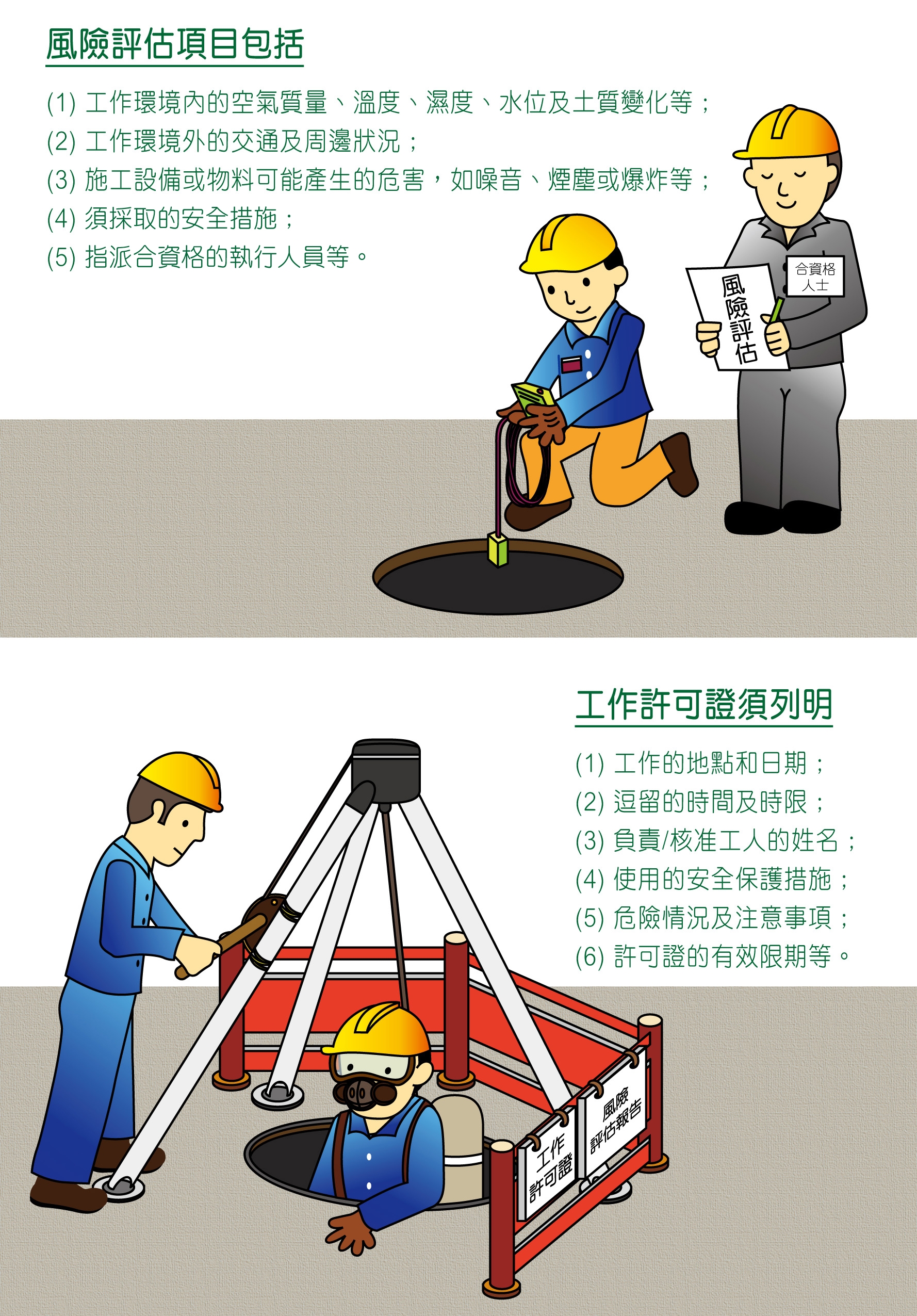 風險評估項目包括

(1) 工作環境內的空氣質量、溫度、濕度、水位及土質變化等；
(2) 工作環境外的交通及周邊狀況；
(3) 施工設備或物料可能產生的危害，如噪音、煙塵或爆炸等；
(4) 須採取的安全措施；
(5) 指派合資格的執行人員等。

合資格人士

風險評估

工作許可證須列明

(1) 工作的地點和日期；
(2) 逗留的時間及時限；
(3) 負責/核准工人的姓名；
(4) 使用的安全保護措施；
(5) 危險情況及注意事項；
(6) 許可證的有效限期等。

工作許可證

風險評估報告