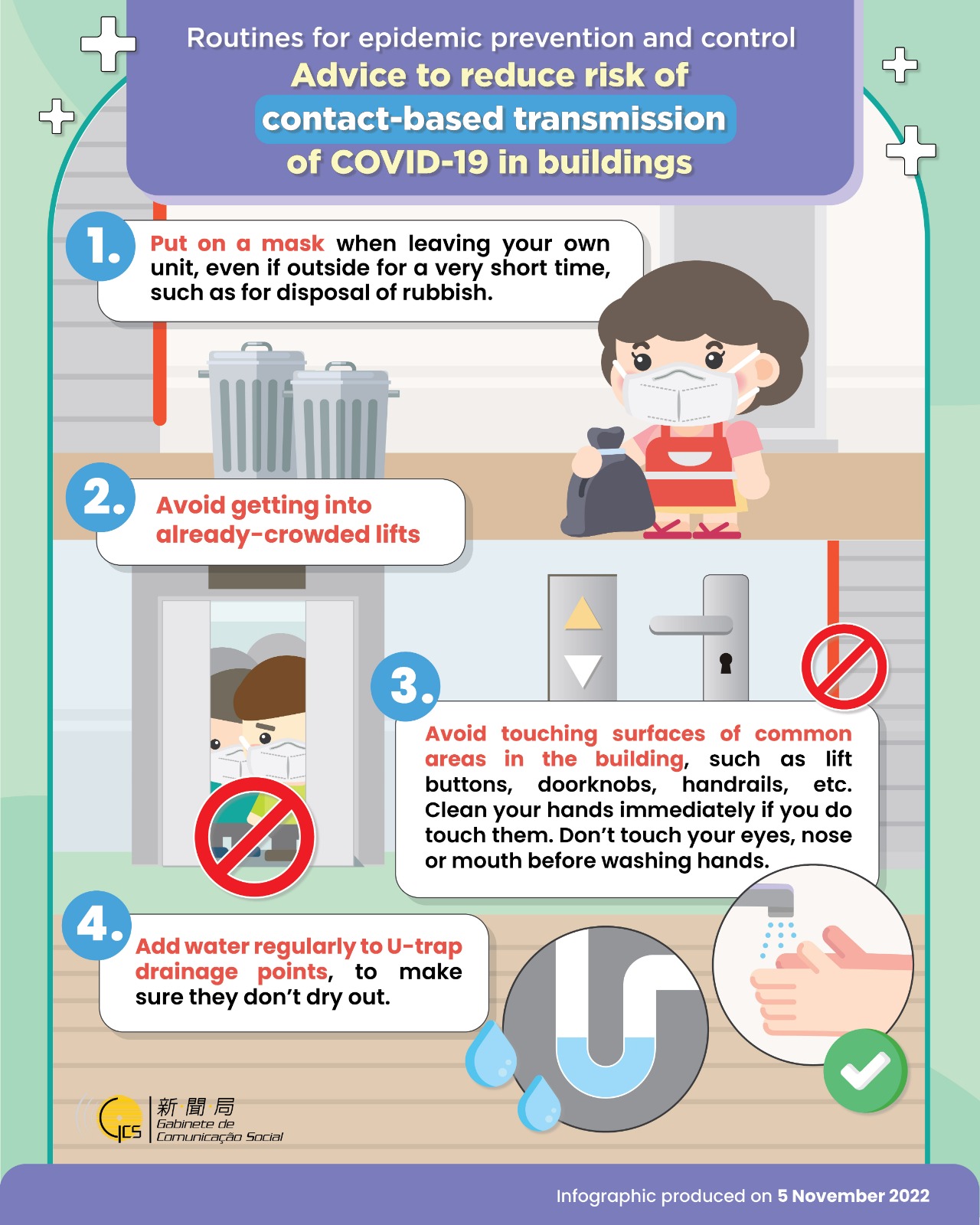 Routines for epidemic prevention and control
Advice to reduce risk of contact-based transmission of COVID-19 in buildings

1. Put on a mask when leaving your own unit, even if outside for a very short time, such as for disposal of rubbish.

2. Avoid getting into already-crowded lifts

3. Avoid touching surfaces of common areas in the building, such as lift buttons, doorknobs, handrails, etc. Clean your hands immediately if you do touch them. Don't touch your eyes, nose or mouth before washing hands.

4. Add water regularly to U-trap drainage points, to make sure they don't dry out.

GCS 新聞局 Gabinete de Comunicação Social

Infographic produced on 5 November 2022