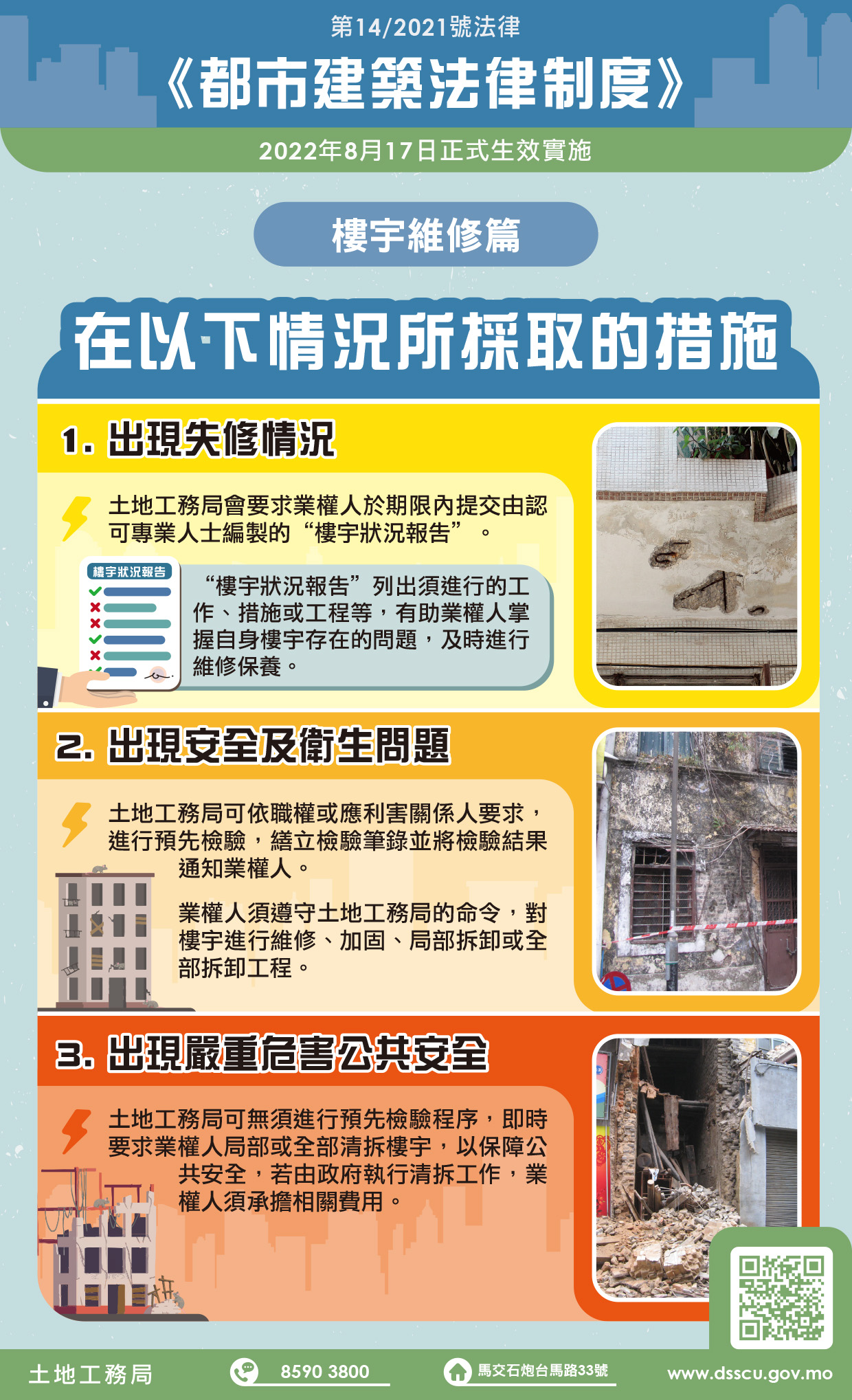 第14/2021號法律

《都市建築法律制度》

2022年8月17日正式生效實施

樓宇維修篇

在以下情況所採取的措施

1. 出現失修情況

土地工務局會要求業權人於期限內提交由認可專業人士編製的“樓宇狀況報告”。

樓宇狀況報告

“樓宇狀況報告”列出須進行的工作、措施或工程等，有助業權人掌握自身樓宇存在的問題，及時進行維修保養。

2. 出現安全及衛生問題

土地工務局可依職權或應利害關係人要求，進行預先檢驗，繕立檢驗筆錄並將檢驗結果通知業權人。

業權人須遵守土地工務局的命令，對樓宇進行維修、加固、局部拆卸或全部拆卸工程。

3. 出現嚴重危害公共安全

土地工務局可無須進行預先檢驗程序，即時要求業權人局部或全部清拆樓宇，以保障公共安全，若由政府執行清拆工作，業權人須承擔相關費用。

土地工務局

8590 3800

馬交石炮台馬路33號

www.dsscu.gov.mo