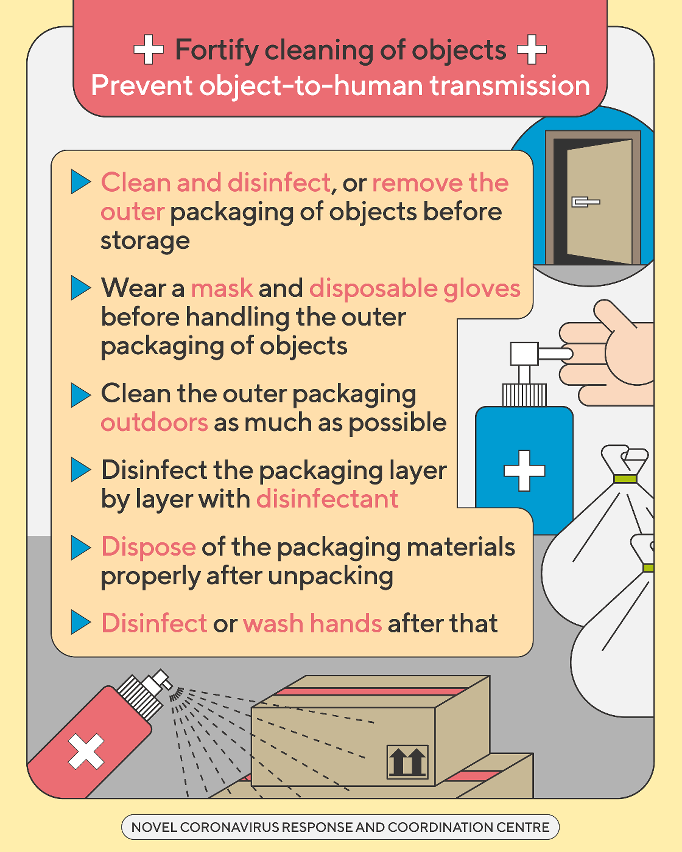 Fortify cleaning of objects
Prevent object-to-human transmission

Clean and disinfect, or remove the outer packaging of objects before storage

Wear a mask and disposable gloves before handling the outer packaging of objects

Clean the outer packaging outdoors as much as possible

Disinfect the packaging layer by layer with disinfectant

Dispose of the packaging materials properly after unpacking

Disinfect or wash hands after that

NOVEL CORONAVIRUS RESPONSE AND COORDINATION CENTRE