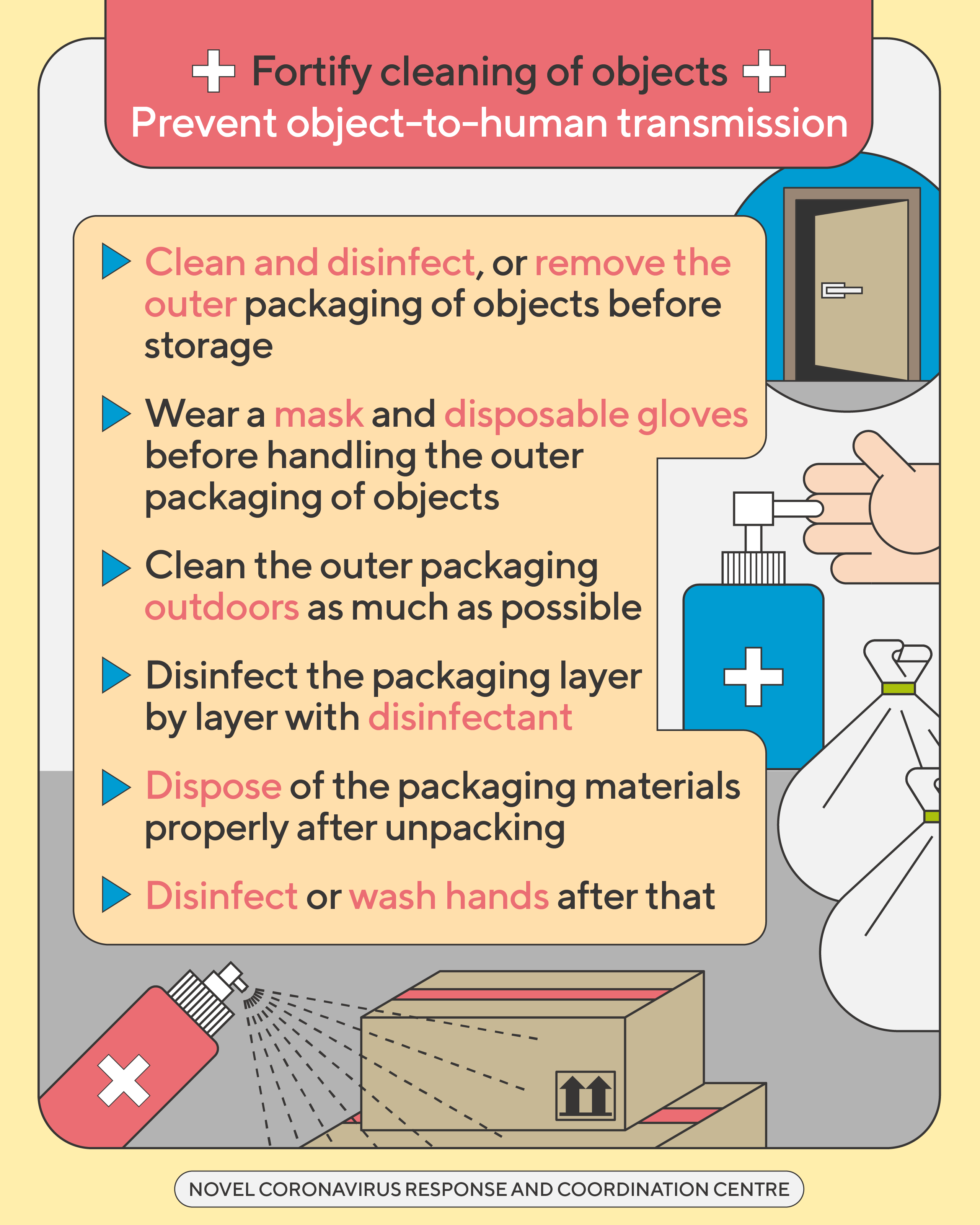 Fortify cleaning of objects
Prevent object-to-human transmission

Clean and disinfect, or remove the outer packaging of objects before storage

Wear a mask and disposable gloves before handling the outer packaging of objects

Clean the outer packaging outdoors as much as possible

Disinfect the packaging layer by layer with disinfectant

Dispose of the packaging materials properly after unpacking

Disinfect or wash hands after that

NOVEL CORONAVIRUS RESPONSE AND COORDINATION CENTRE