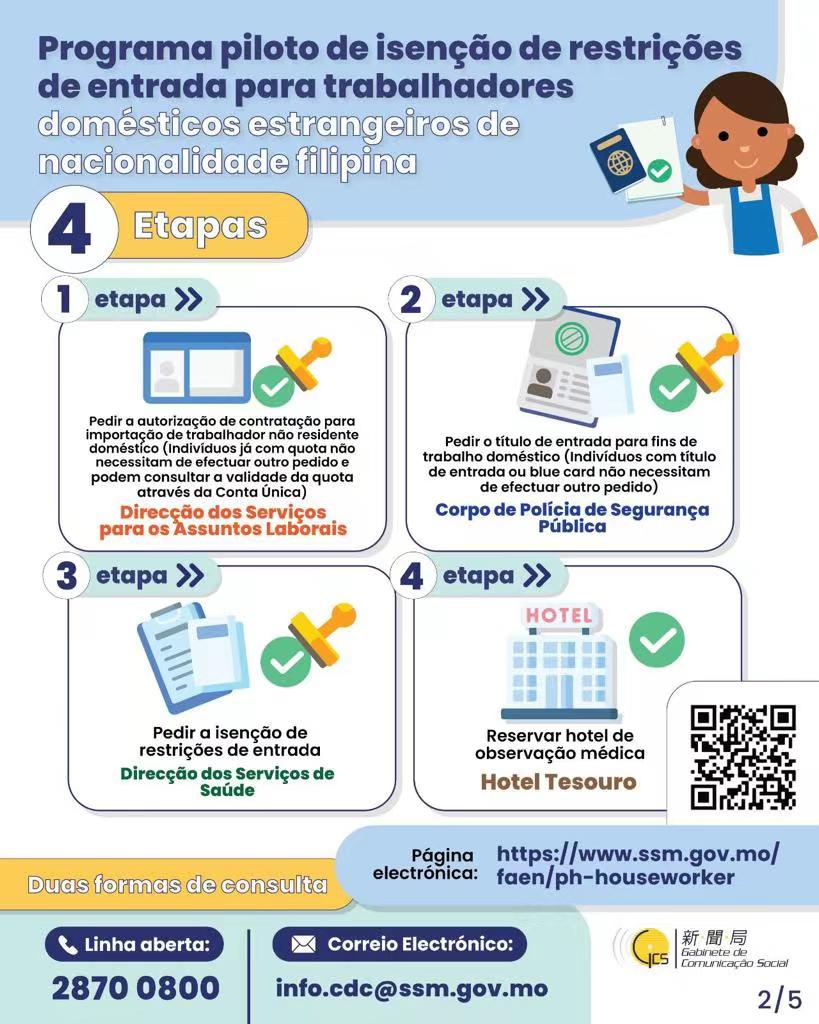 Programa piloto de isenção de restrições de entrada para trabalhadores domésticos estrangeiros de nacionalidade filipina

4 Etapas

1 etapa

Pedir a autorização de contratação para importação de trabalhador não residente doméstico (Indivíduos já com quota não necessitam de efectuar outro pedido e podem consultar a validade da quota através da Conta Única)

Direcção dos Serviços para os Assuntos Laborais

2 etapa

Pedir o título de entrada para fins de trabalho doméstico (Indivíduos com título de entrada ou blue card não necessitam de efectuar outro pedido)

Corpo de Polícia de Segurança Pública

3 etapa

Pedir a isenção de restrições de entrada

Direcção dos Serviços de Saúde

4 etapa

HOTEL

Reservar hotel de observação médica

Hotel Tesouro

Duas formas de consulta

Página electrónica: https://www.ssm.gov.mo/faen/ph-houseworker

Linha aberta: 2870 0800

Correio Electrónico: info.cdc@ssm.gov.mo

GCS 新聞局 Gabinete de Comunicação Social

2/5