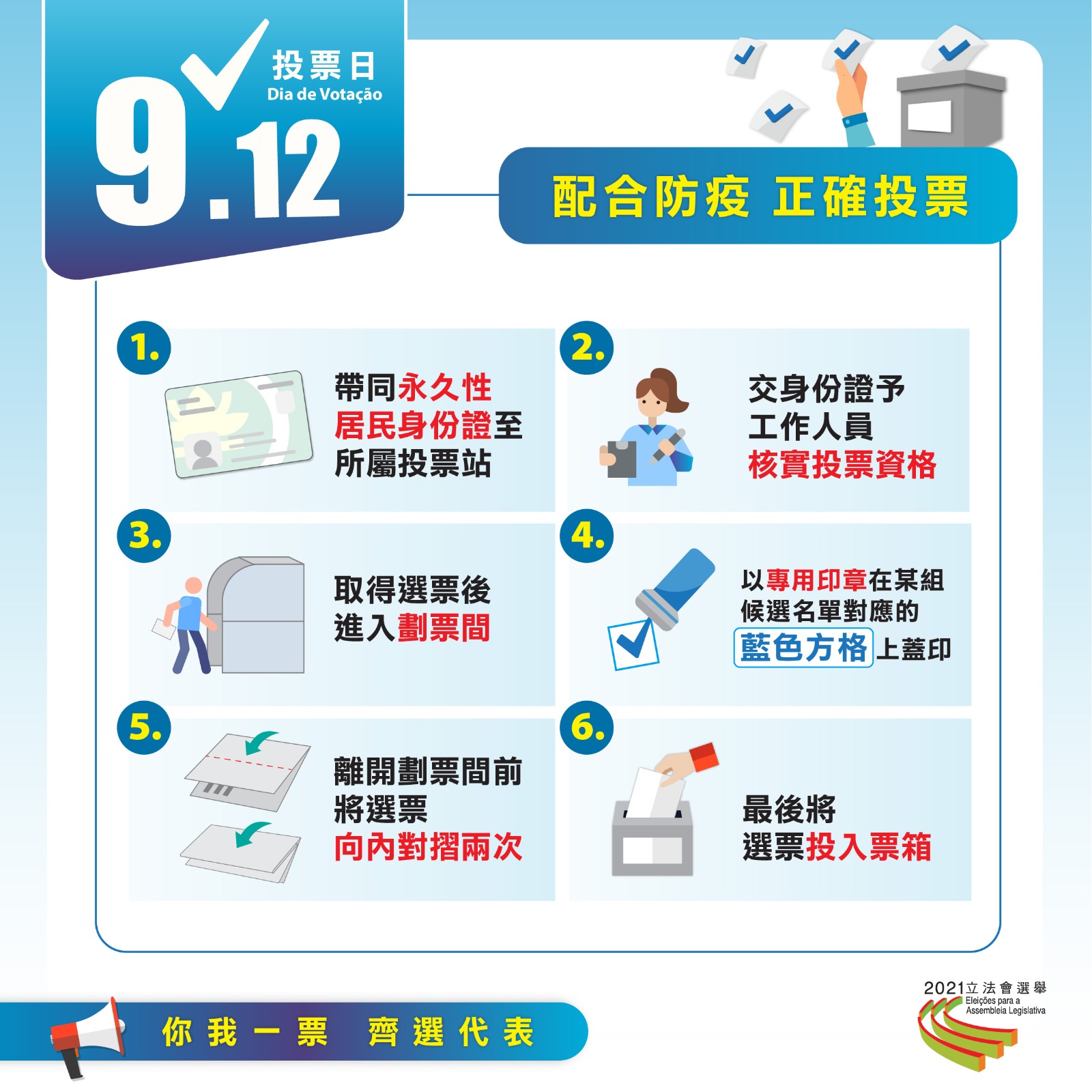 9.12 投票日 Dia de Votação

配合防疫 正確投票

1. 帶同永久性居民身份證至所屬投票站

2. 交身份證予工作人員核實投票資格

3. 取得選票後進入劃票間

4. 以專用印章在某組候選名單對應的藍色方格上蓋印

5. 離開劃票間前將選票向內對摺兩次

6. 最後將選票投入票箱

你我一票 齊選代表

2021立法會選舉 Eleições para a Assembleia Legislativa