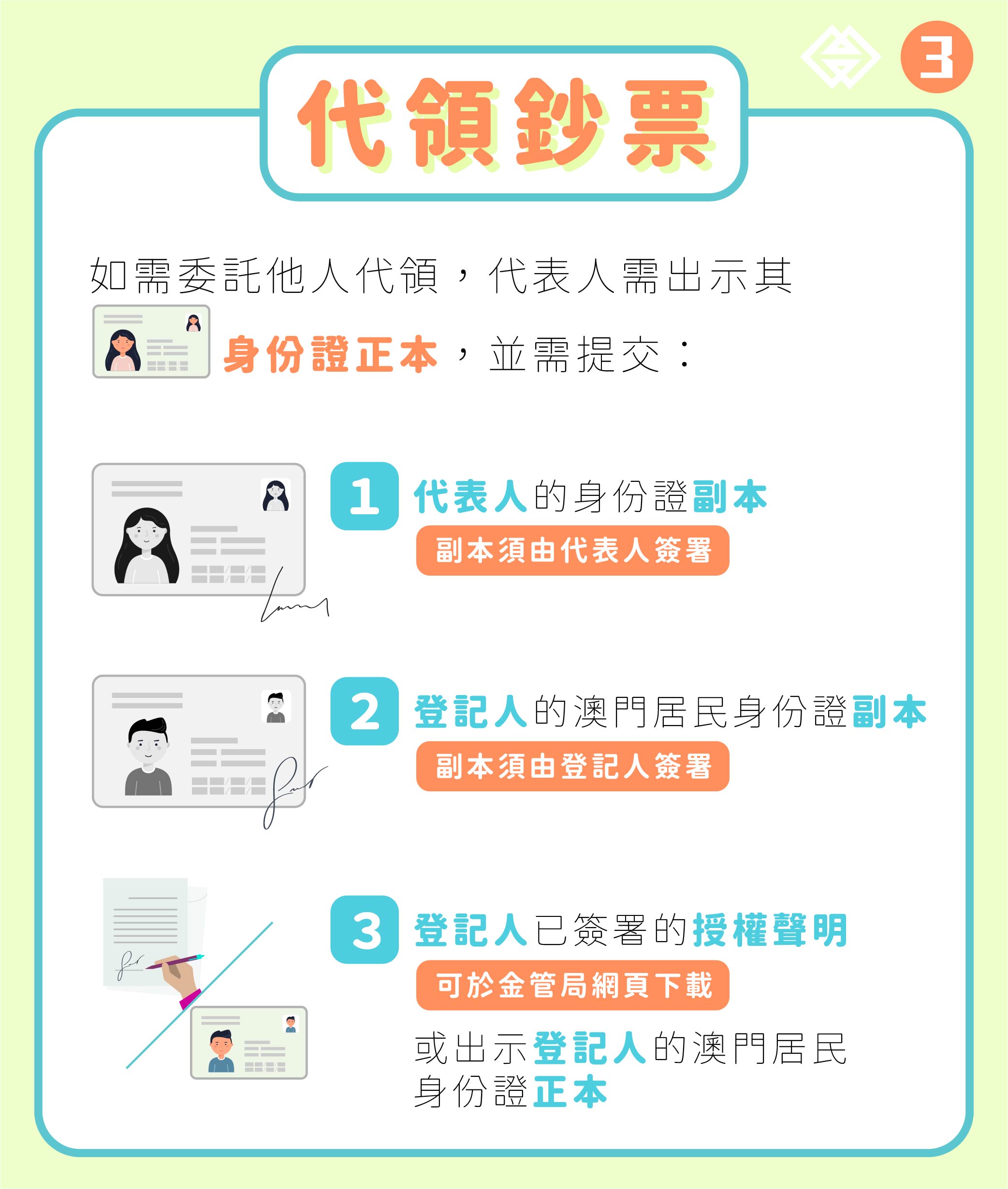 3

代領鈔票

如需委託他人代領，代表人需出示其身份證正本，並需提交：

1 代表人的身份證副本
副本須由代表人簽署

2 登記人的澳門居民身份證副本
副本須由登記人簽署

3 登記人已簽署的授權聲明
可於金管局網頁下載

或出示登記人的澳門居民身份證正本