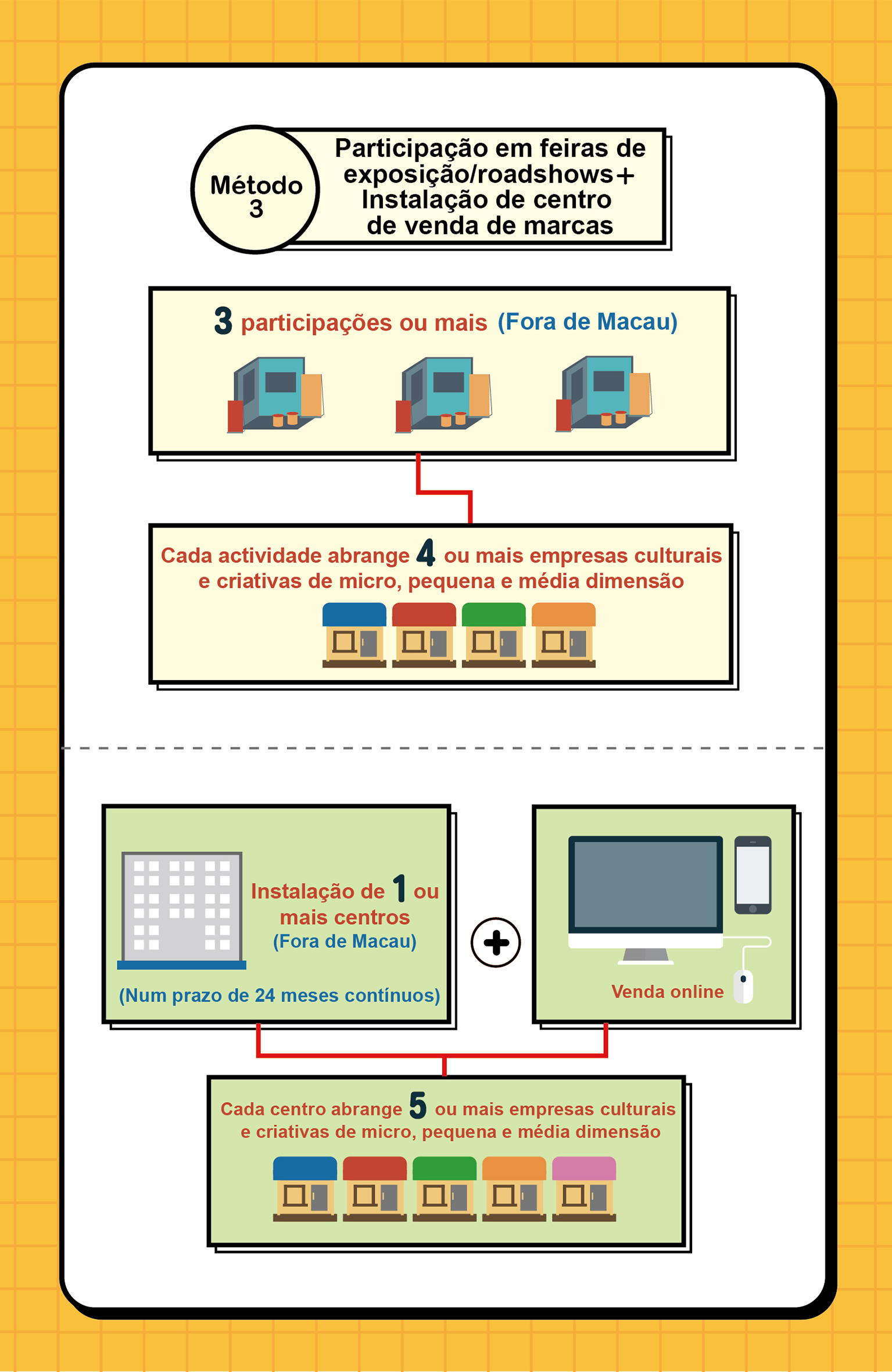 Método 3

Participação em feiras de exposição/roadshows+ Instalação de centro de venda de marcas

3 participações ou mais (Fora de Macau)

Cada actividade abrange 4 ou mais empresas culturais e criativas de micro, pequena e média dimensão

Instalação de 1 ou mais centros (Fora de Macau)

(Num prazo de 24 meses contínuos)

+

Venda online

Cada centro abrange 5 ou mais empresas culturais e criativas de micro, pequena e média dimensão