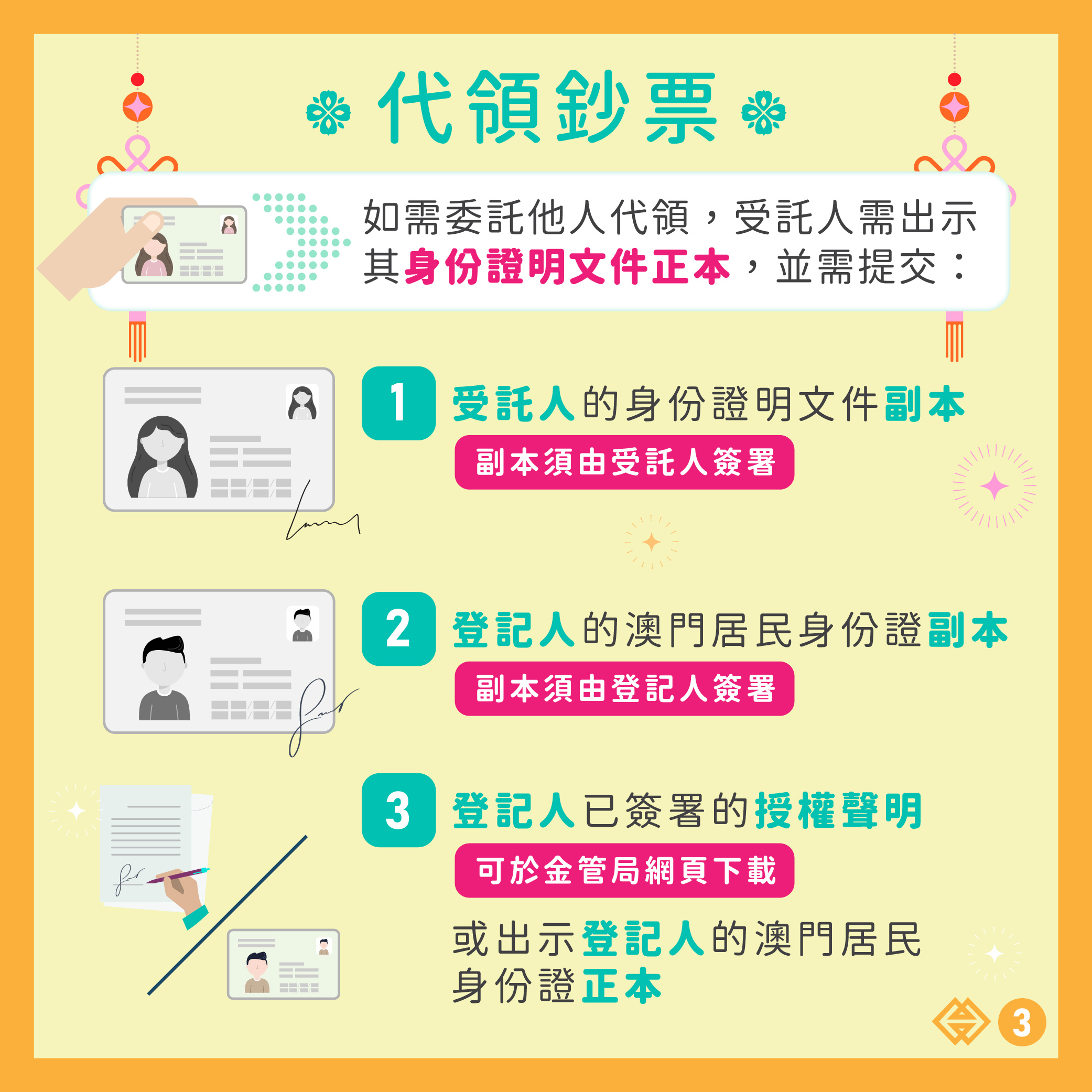 代領鈔票

如需委託他人代領，受託人需出示其身份證明文件正本，並需提交：

1 受託人的身份證明文件副本

副本須由受託人簽署

2 登記人的澳門居民身份證副本

副本須由登記人簽署

3 登記人已簽署的授權聲明

可於金管局網頁下載

或出示登記人的澳門居民身份證正本

3