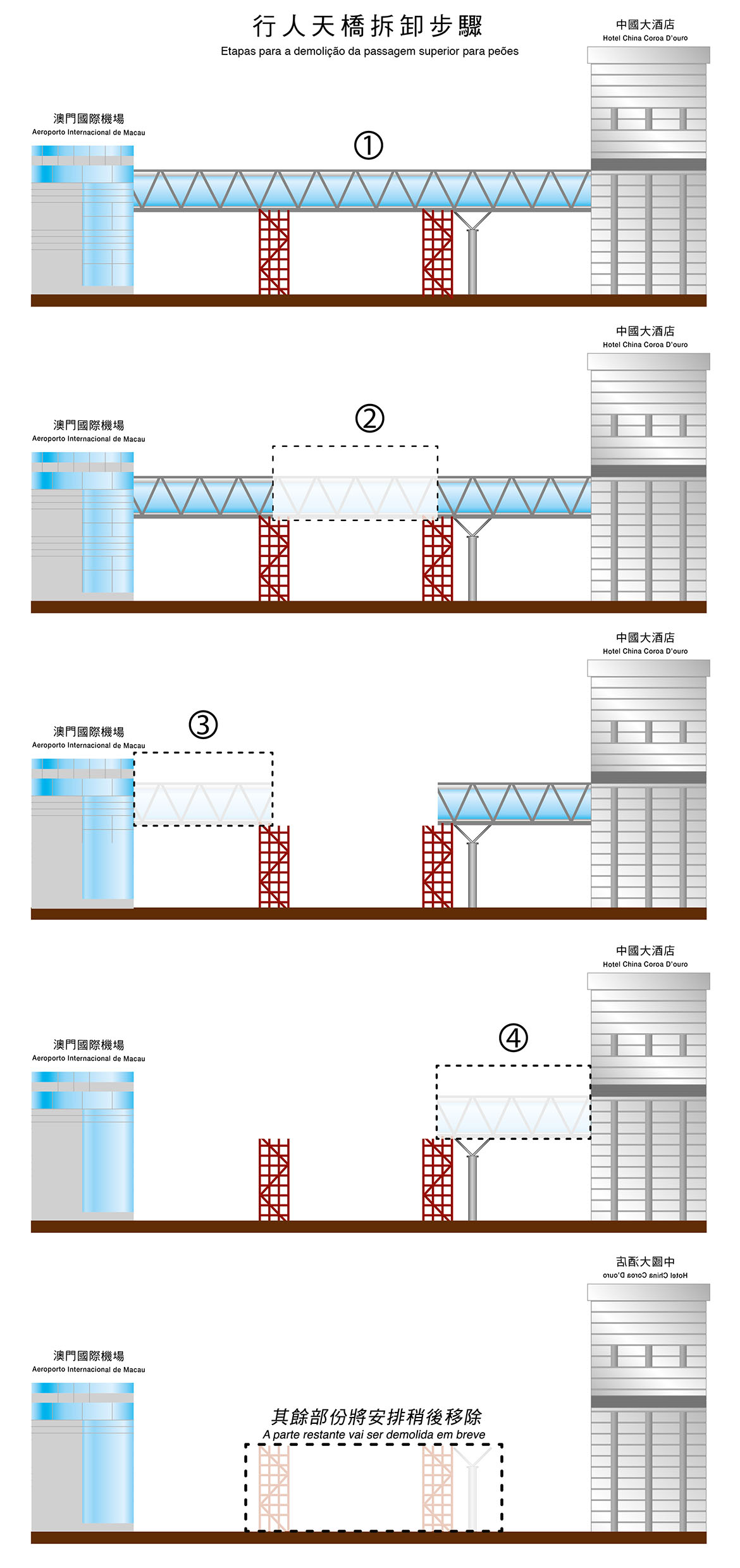 行人天橋拆卸步驟
Etapas para a demolição da passagem superior para peões

中國大酒店
Hotel China Coroa D'ouro

澳門國際機場
Aeroporto Internacional de Macau

①

中國大酒店
Hotel China Coroa D'ouro

澳門國際機場
Aeroporto Internacional de Macau

②

中國大酒店
Hotel China Coroa D'ouro

澳門國際機場
Aeroporto Internacional de Macau

③

中國大酒店
Hotel China Coroa D'ouro

澳門國際機場
Aeroporto Internacional de Macau

④

中國大酒店
Hotel China Coroa D'ouro

澳門國際機場
Aeroporto Internacional de Macau

其餘部份將安排稍後移除
A parte restante vai ser demolida em breve